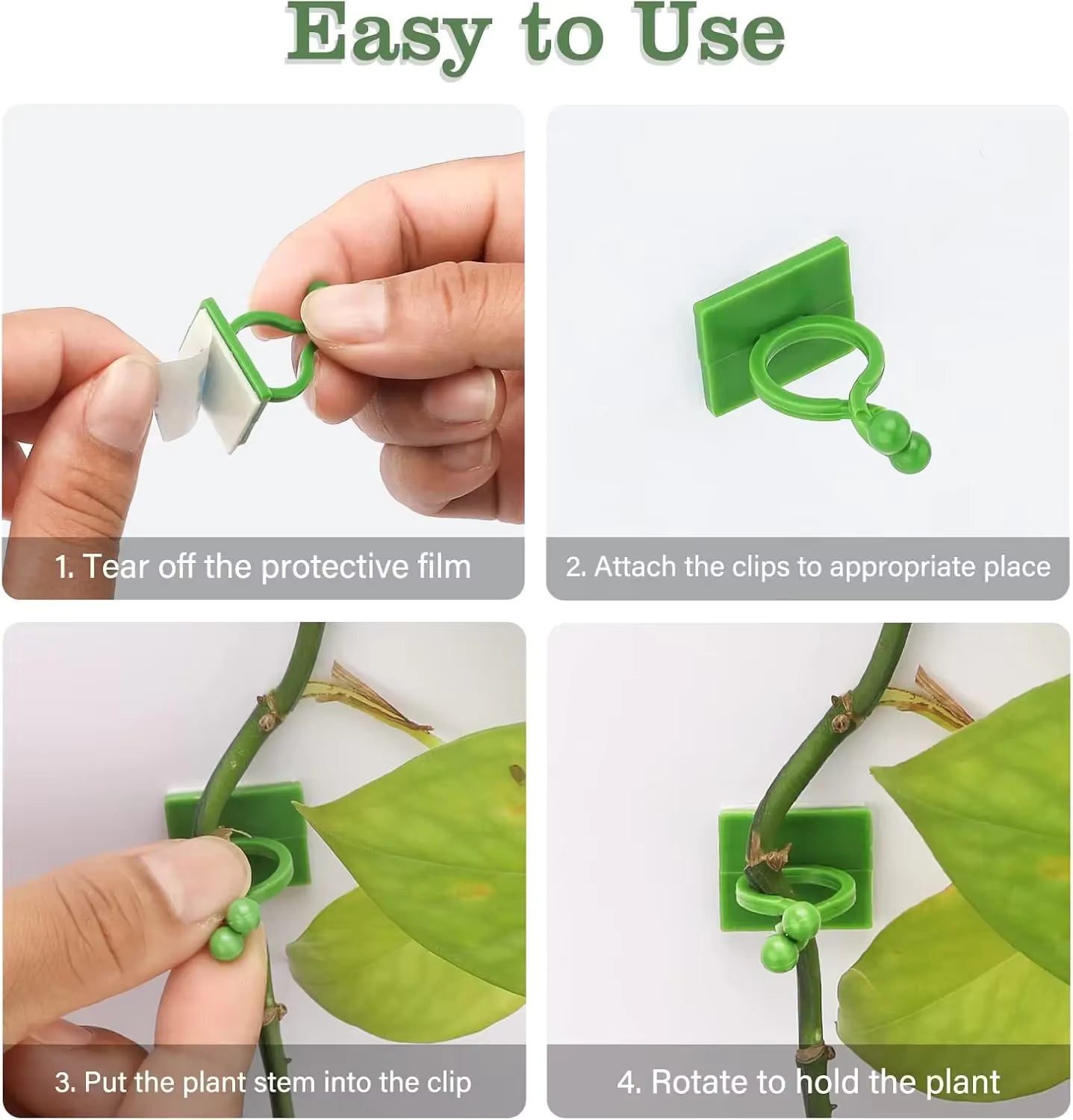 Easy to Use

1. Tear off the protective film

2. Attach the clips to appropriate place

3. Put the plant stem into the clip

4. Rotate to hold the plant