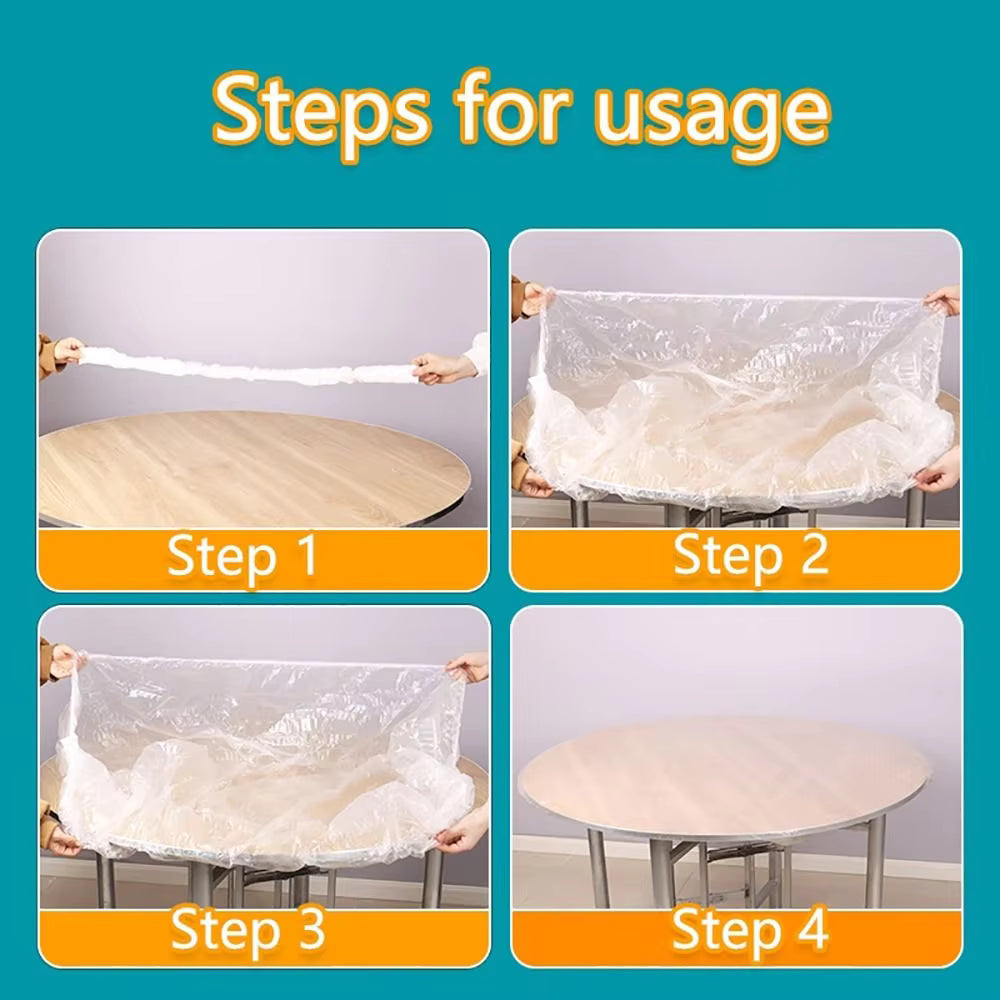 Steps for usage

Step 1

Step 2

Step 3

Step 4